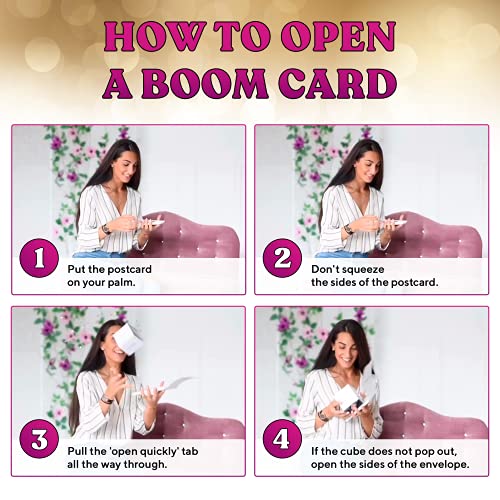 HOW TO OPEN A BOOM CARD

1
Put the postcard on your palm.

2
Don't squeeze the sides of the postcard.

3
Pull the 'open quickly' tab all the way through.

4
If the cube does not pop out, open the sides of the envelope.